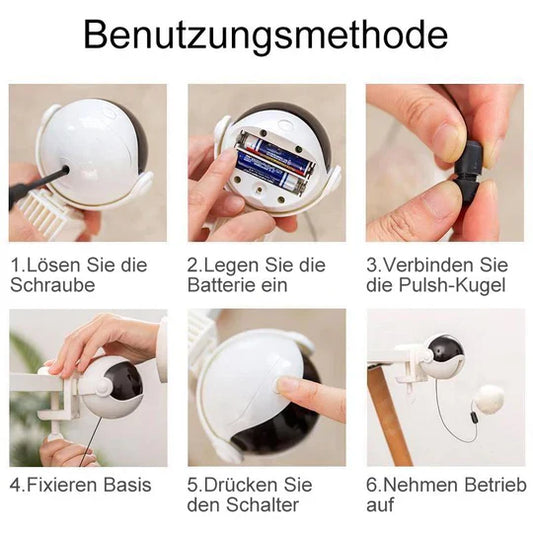 Benutzungsmethode

1.Lösen Sie die Schraube

2.Legen Sie die Batterie ein

3.Verbinden Sie die Pulsh-Kugel

4.Fixieren Basis

5.Drücken Sie den Schalter

6.Nehmen Betrieb auf