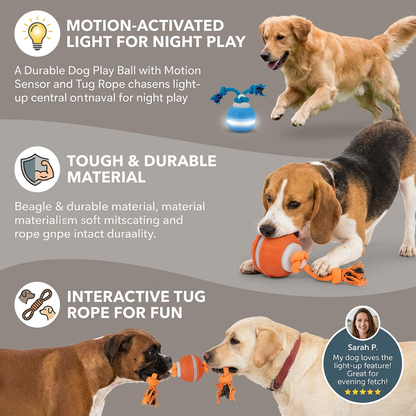 MOTION-ACTIVATED LIGHT FOR NIGHT PLAY

A Durable Dog Play Ball with Motion Sensor and Tug Rope chasens light-up central ontnaval for night play

TOUGH & DURABLE MATERIAL

Beagle & durable material, material materialism soft mitscating and rope gnpe intact duraality.

INTERACTIVE TUG ROPE FOR FUN

Sarah P.
My dog loves the light-up feature! Great for evening fetch!
★★★★★