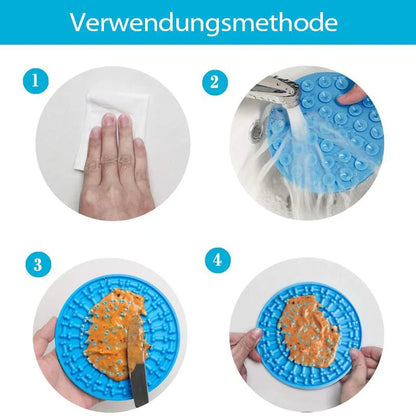 Verwendungsmethode

1

2

3

4