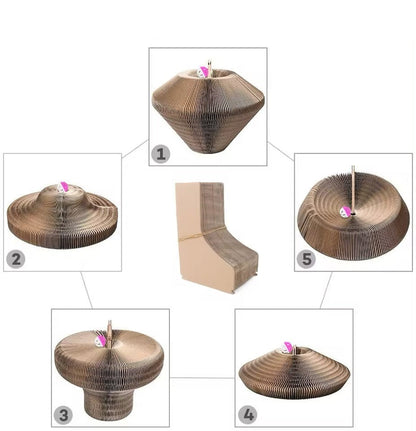 1

2

5

3

4