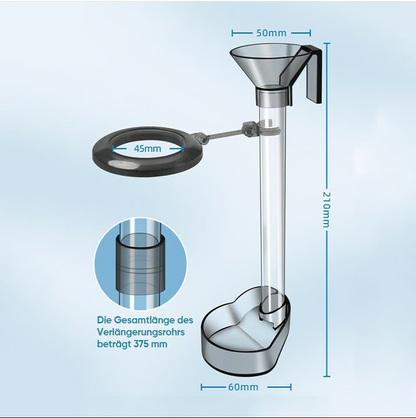 50mm

45mm

210mm

Die Gesamtlänge des Verlängerungsrohrs beträgt 375 mm

60mm