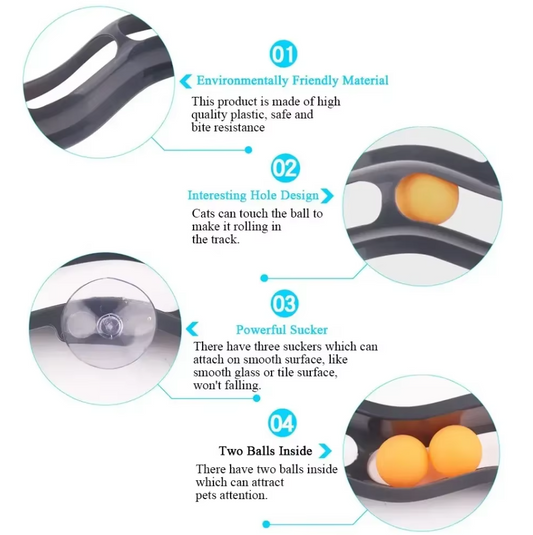 01

Environmentally Friendly Material

This product is made of high quality plastic, safe and bite resistance

02

Interesting Hole Design

Cats can touch the ball to make it rolling in the track.

03

Powerful Sucker

There have three suckers which can attach on smooth surface, like smooth glass or tile surface, won't falling.

04

Two Balls Inside

There have two balls inside which can attract pets attention.