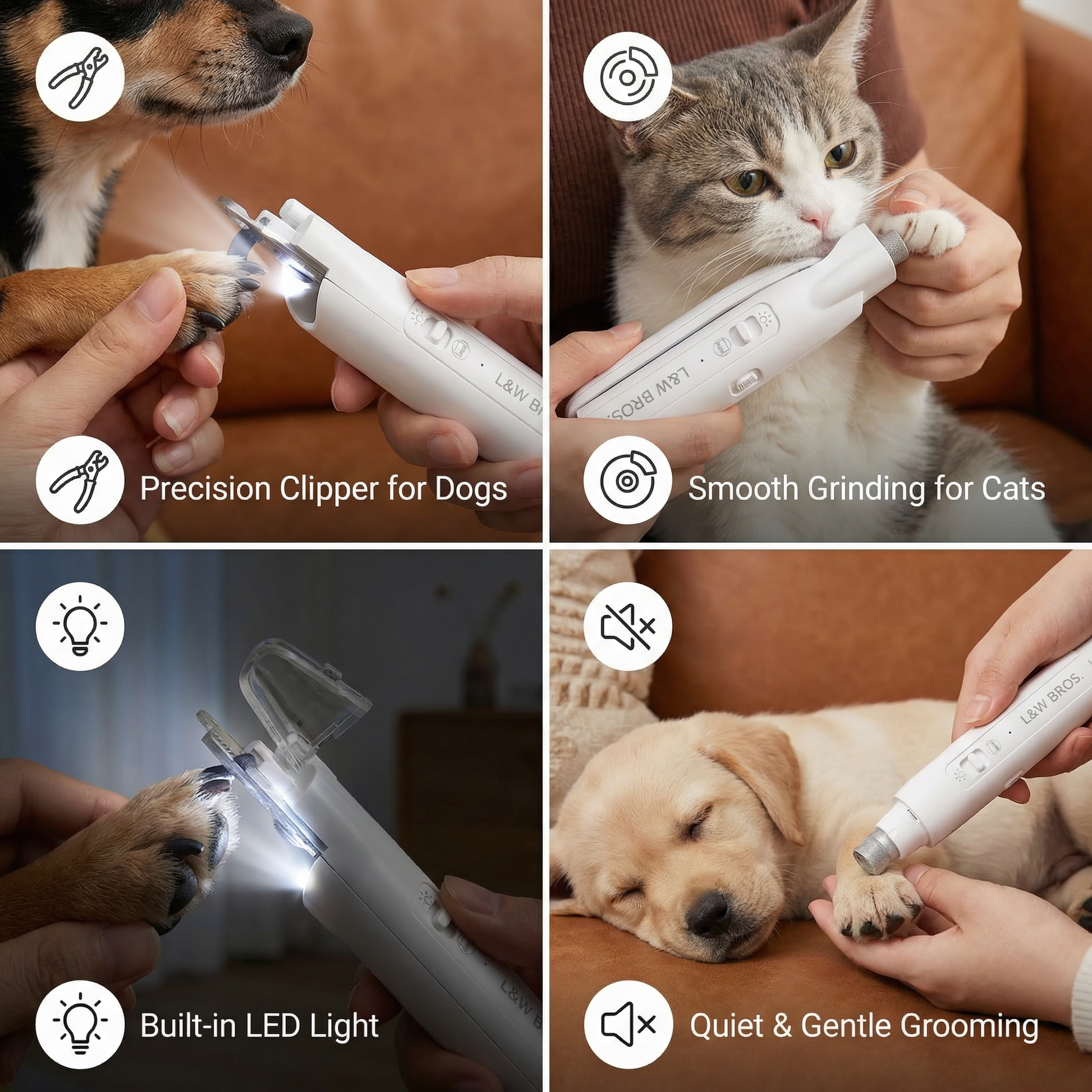 L&W B

Precision Clipper for Dogs

L&W BROS.

Smooth Grinding for Cats

L&W B

Built-in LED Light

L&W BROS.

Quiet & Gentle Grooming