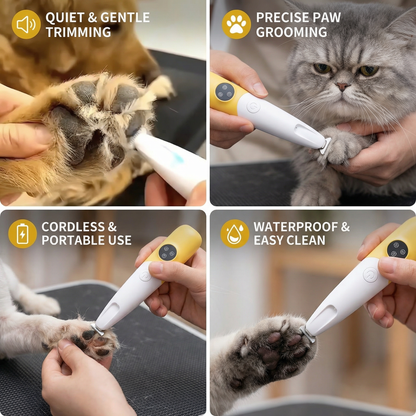 QUIET & GENTLE TRIMMING

PRECISE PAW GROOMING

CORDLESS & PORTABLE USE

WATERPROOF & EASY CLEAN